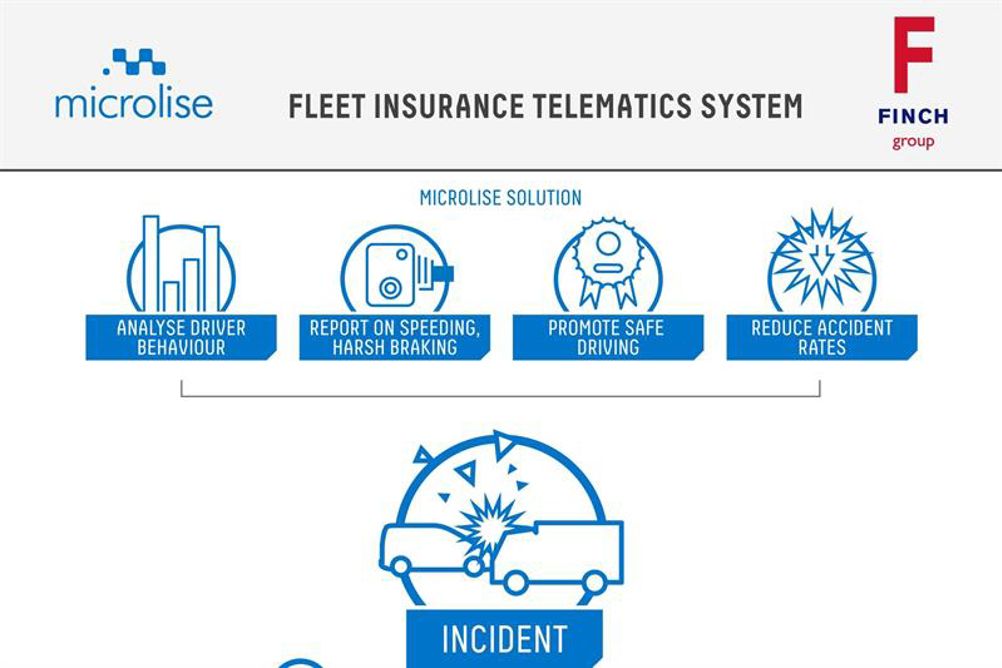 microlise

FLEET INSURANCE TELEMATICS SYSTEM

F
FINCH
group

MICROLISE SOLUTION

ANALYSE DRIVER BEHAVIOUR

REPORT ON SPEEDING, HARSH BRAKING

PROMOTE SAFE DRIVING

REDUCE ACCIDENT RATES

INCIDENT