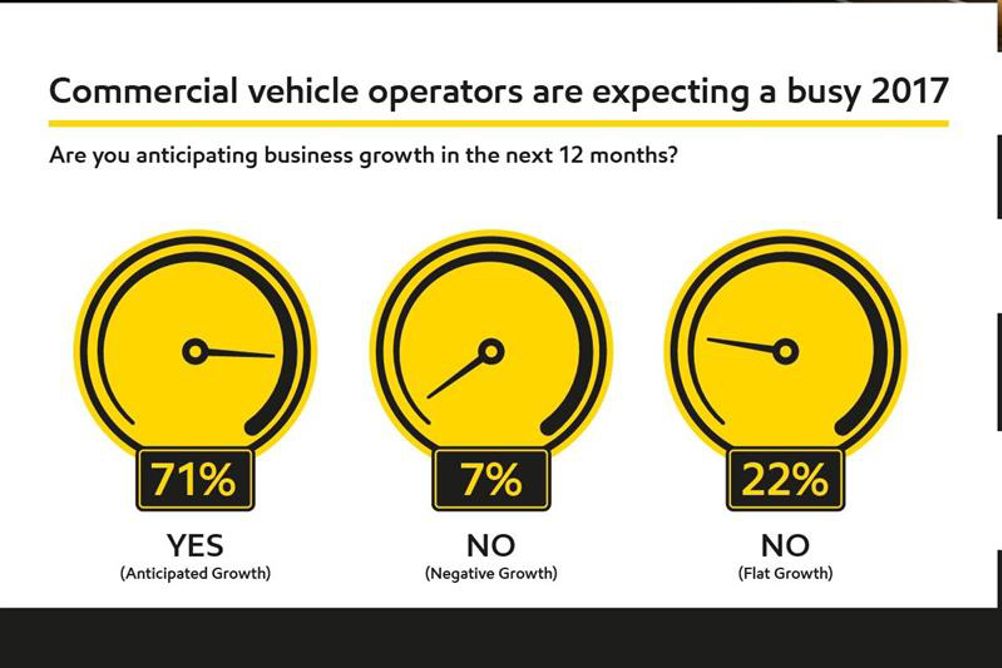 Commercial vehicle operators are expecting a busy 2017

Are you anticipating business growth in the next 12 months?

71%
YES
(Anticipated Growth)

7%
NO
(Negative Growth)

22%
NO
(Flat Growth)