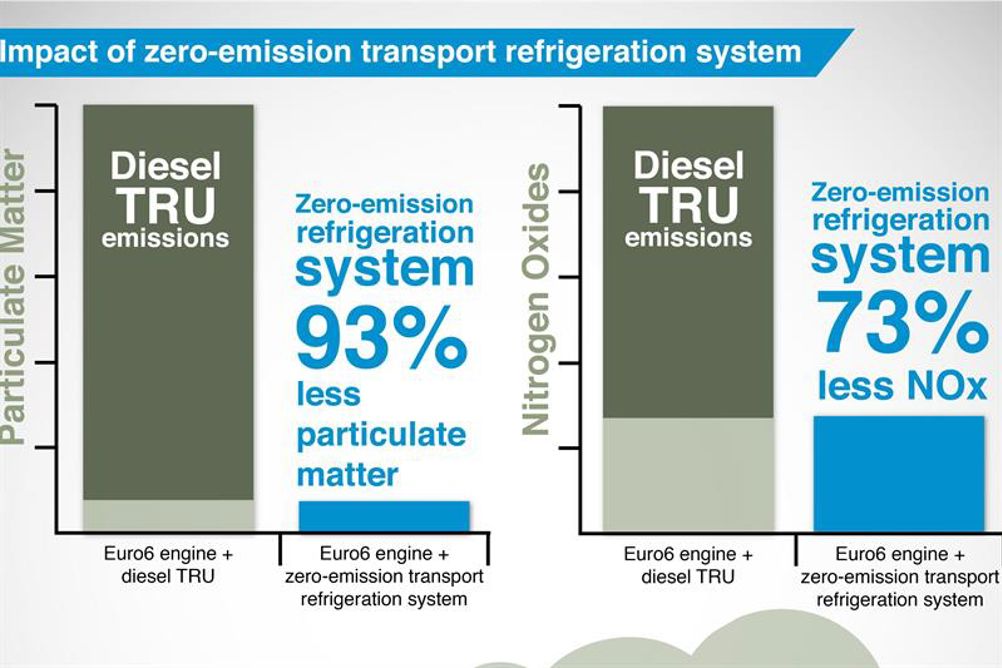 Impact of zero-emission transport refrigeration system

Particulate Matter

Diesel TRU emissions

Zero-emission refrigeration system 93% less particulate matter

Euro6 engine + diesel TRU

Euro6 engine + zero-emission transport refrigeration system

Nitrogen Oxides

Diesel TRU emissions

Zero-emission refrigeration system 73% less NOx

Euro6 engine + diesel TRU

Euro6 engine + zero-emission transport refrigeration system